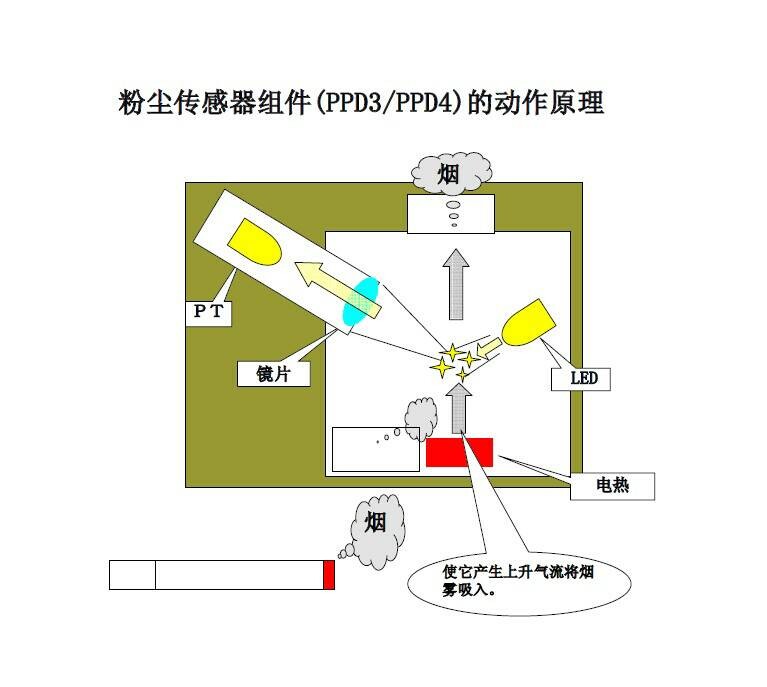 粉尘传感器组件(PPD3/PPD4)的动作原理

烟

P T

镜片

LED

电热

烟

使它产生上升气流将烟雾吸入。